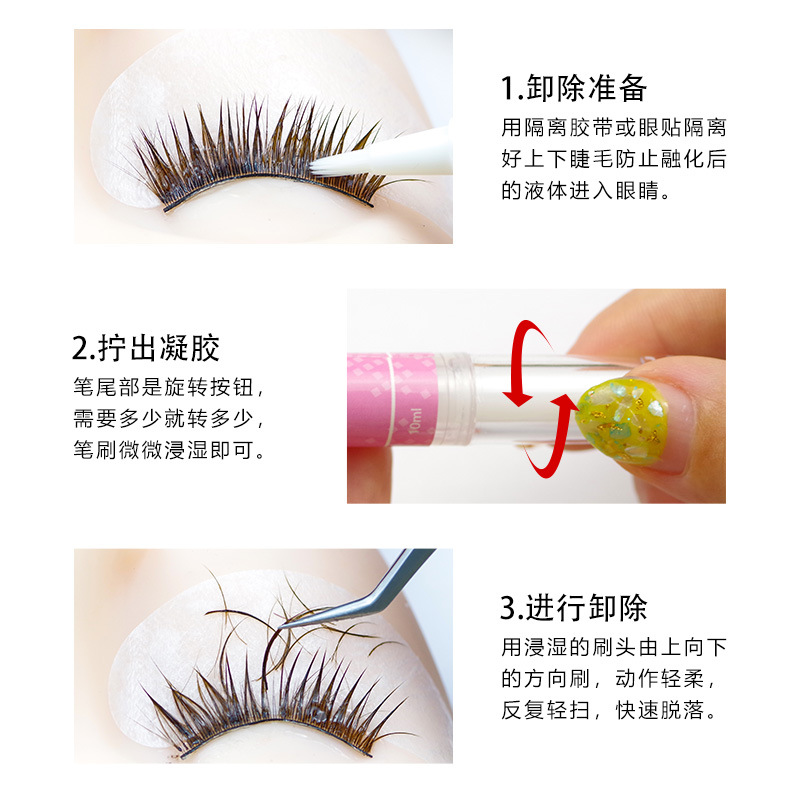 1.卸除准备

用隔离胶带或眼贴隔离好上下睫毛防止融化后的液体进入眼睛。

2.拧出凝胶

笔尾部是旋转按钮，需要多少就转多少，笔刷微微浸湿即可。

10ml

3.进行卸除

用浸湿的刷头由上向下的方向刷，动作轻柔，反复轻扫，快速脱落。