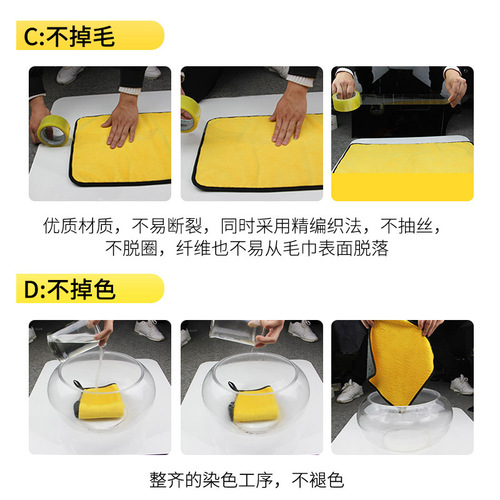 C:不掉毛

优质材质，不易断裂，同时采用精编织法，不抽丝，不脱圈，纤维也不易从毛巾表面脱落

D:不掉色

整齐的染色工序，不褪色