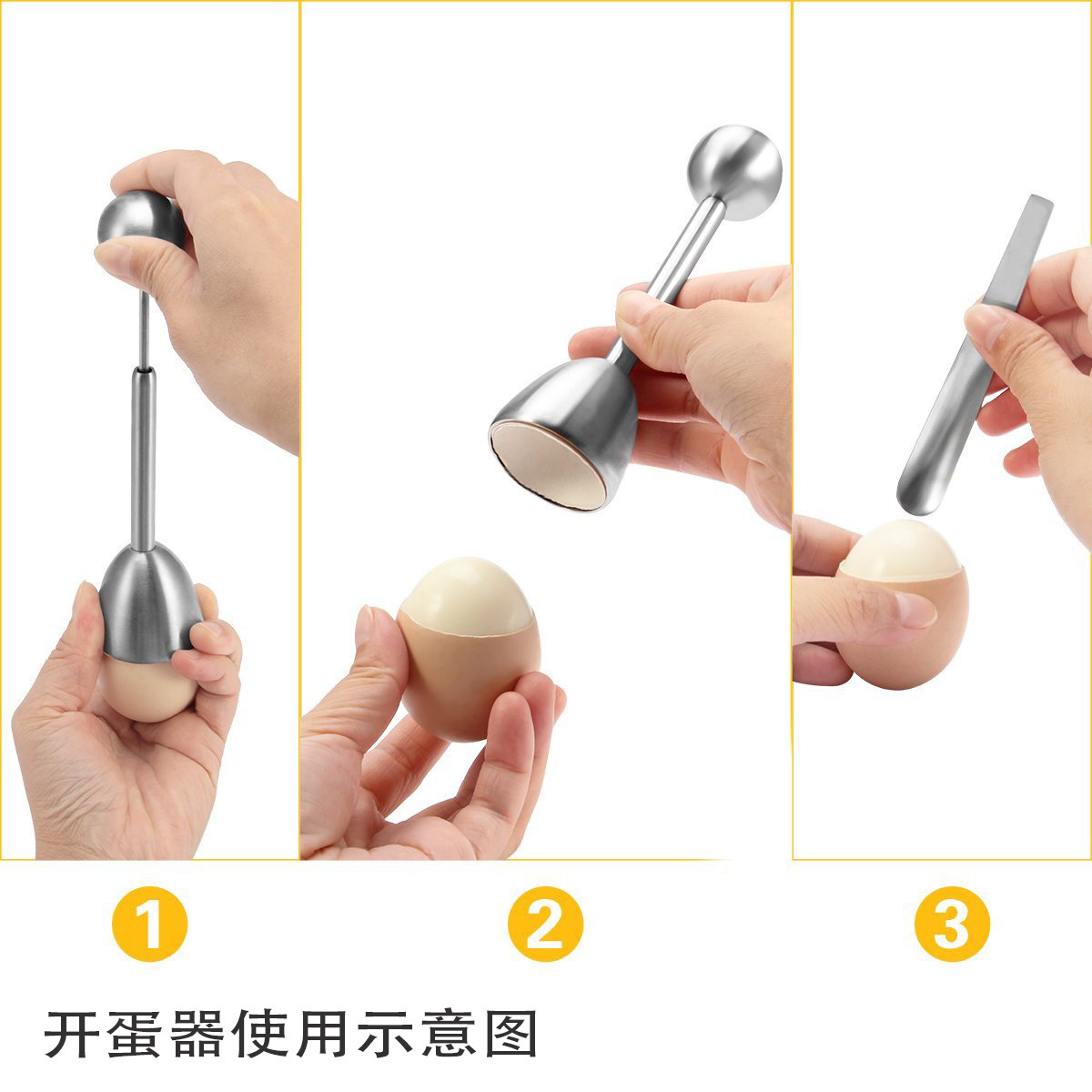 1

2

3

开蛋器使用示意图