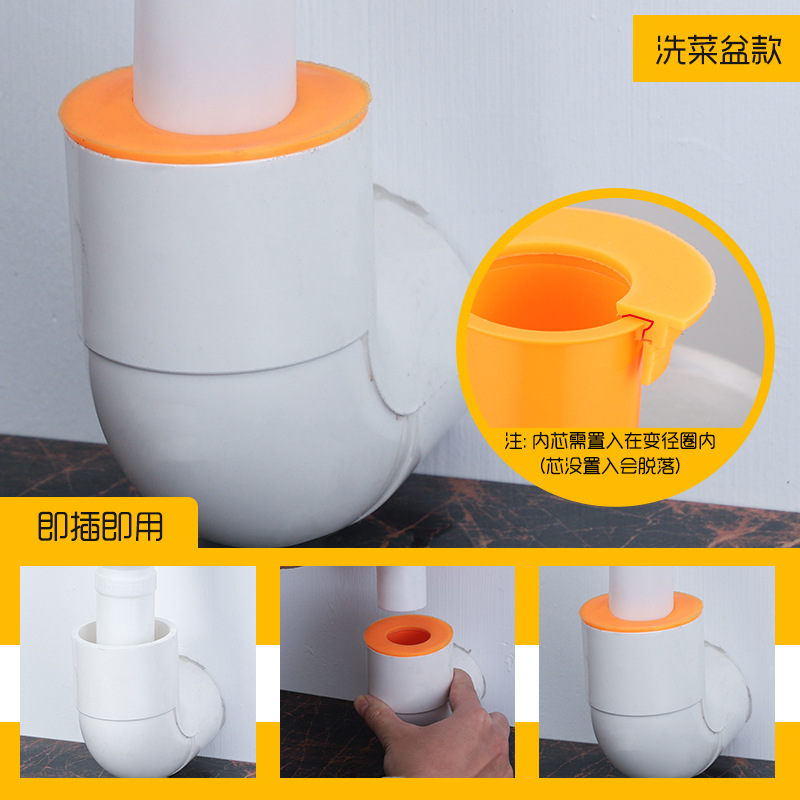 洗菜盆款

注: 内芯需置入在变径圈内
(芯没置入会脱落)

即插即用