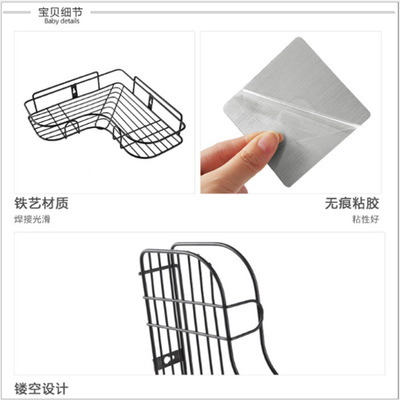 宝贝细节
Baby details

铁艺材质
焊接光滑

无痕粘胶
粘性好

镂空设计