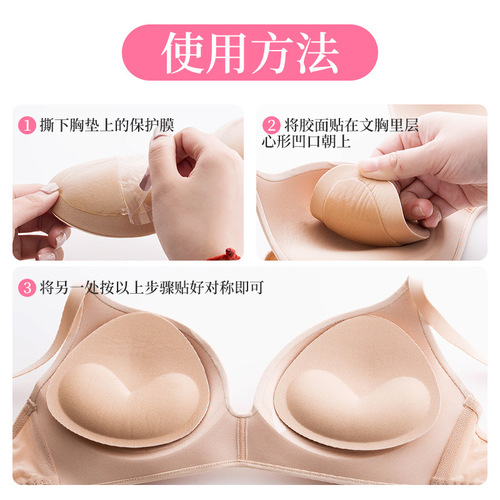 使用方法

1 撕下胸垫上的保护膜

2 将胶面贴在文胸里层心形凹口朝上

3 将另一处按以上步骤贴好对称即可