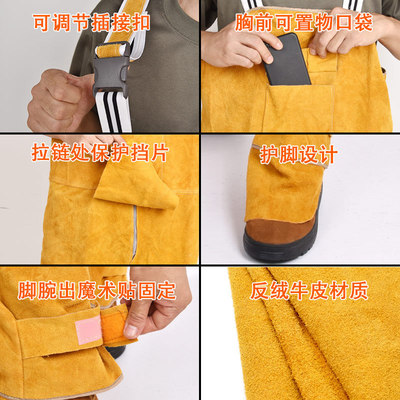 可调节插接扣

胸前可置物口袋

拉链处保护挡片

护脚设计

脚腕出魔术贴固定

反绒牛皮材质