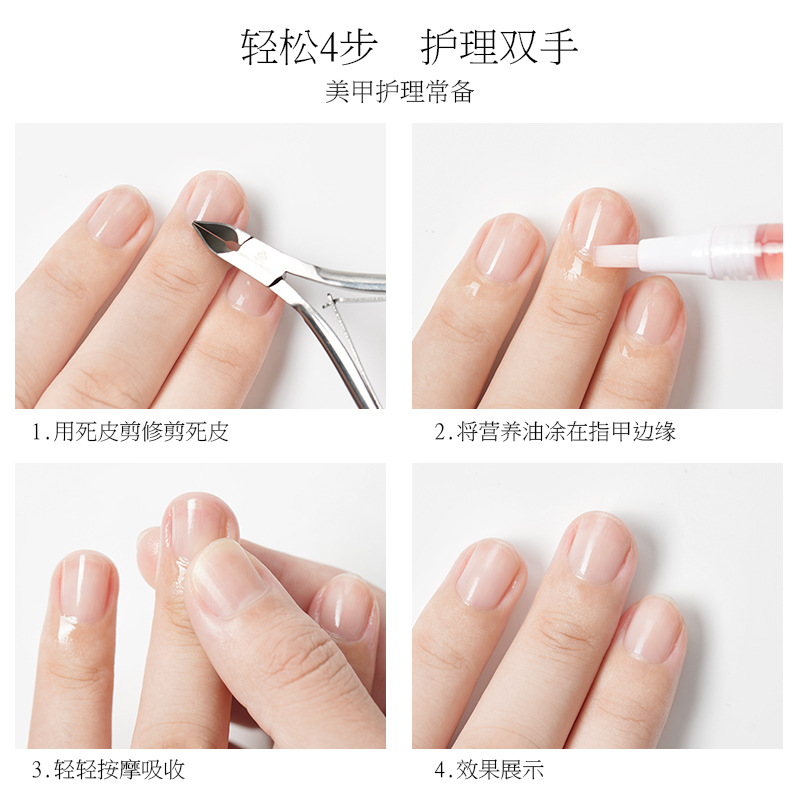 轻松4步　护理双手

美甲护理常备

1.用死皮剪修剪死皮

2.将营养油涂在指甲边缘

3.轻轻按摩吸收

4.效果展示