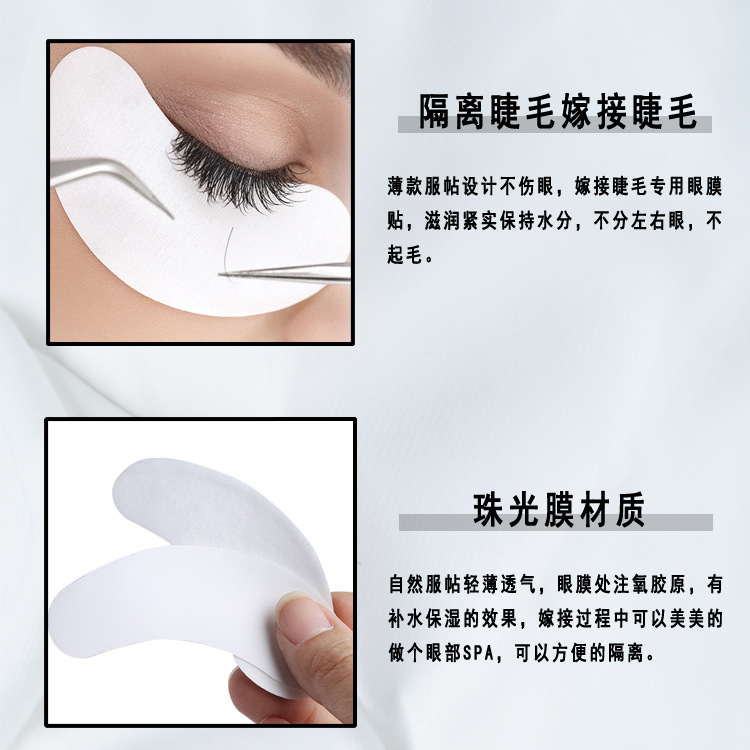 隔离睫毛嫁接睫毛

薄款服帖设计不伤眼，嫁接睫毛专用眼膜贴，滋润紧实保持水分，不分左右眼，不起毛。

珠光膜材质

自然服帖轻薄透气，眼膜处注氧胶原，有补水保湿的效果，嫁接过程中可以美美的做个眼部SPA，可以方便的隔离。