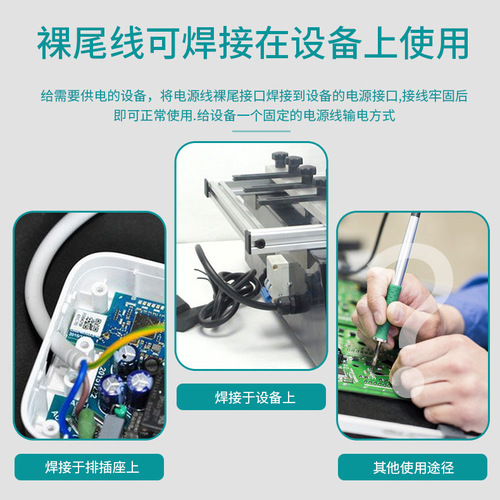 裸尾线可焊接在设备上使用

给需要供电的设备，将电源线裸尾接口焊接到设备的电源接口,接线牢固后即可正常使用.给设备一个固定的电源线输电方式

焊接于设备上

焊接于排插座上

其他使用途径