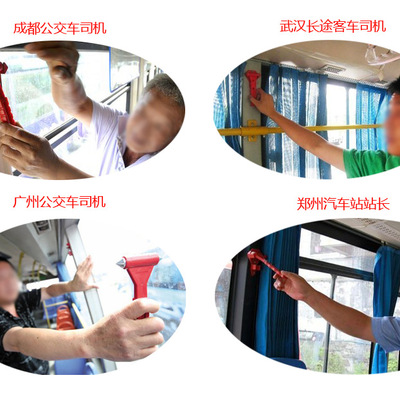 成都公交车司机

武汉长途客车司机

广州公交车司机

郑州汽车站站长