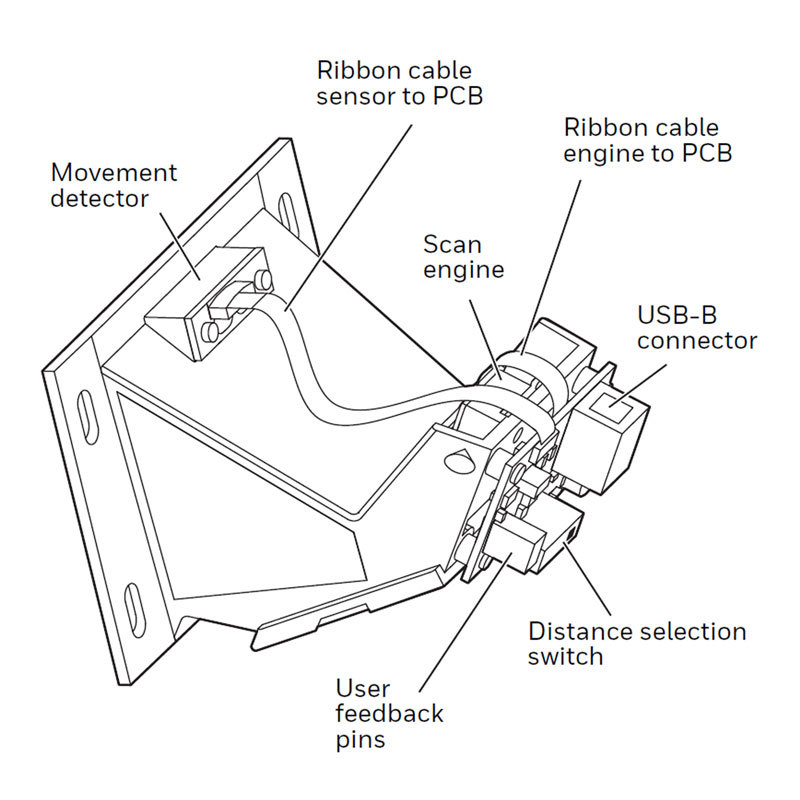 Ribbon cable sensor to PCB

Ribbon cable engine to PCB

Movement detector

Scan engine

USB-B connector

Distance selection switch

User feedback pins