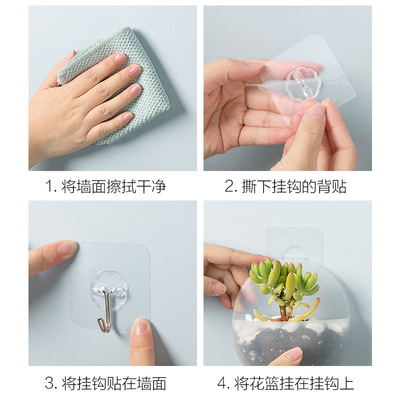 1. 将墙面擦拭干净

2. 撕下挂钩的背贴

3. 将挂钩贴在墙面

4. 将花篮挂在挂钩上