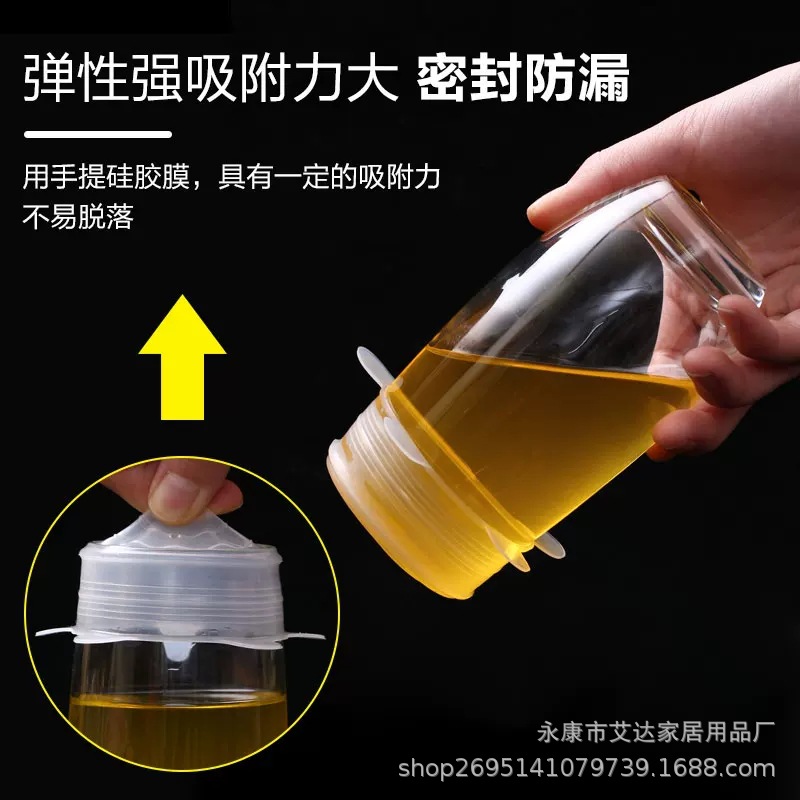 弹性强吸附力大 密封防漏

用手提硅胶膜，具有一定的吸附力
不易脱落

永康市艾达家居用品厂
shop2695141079739.1688.com