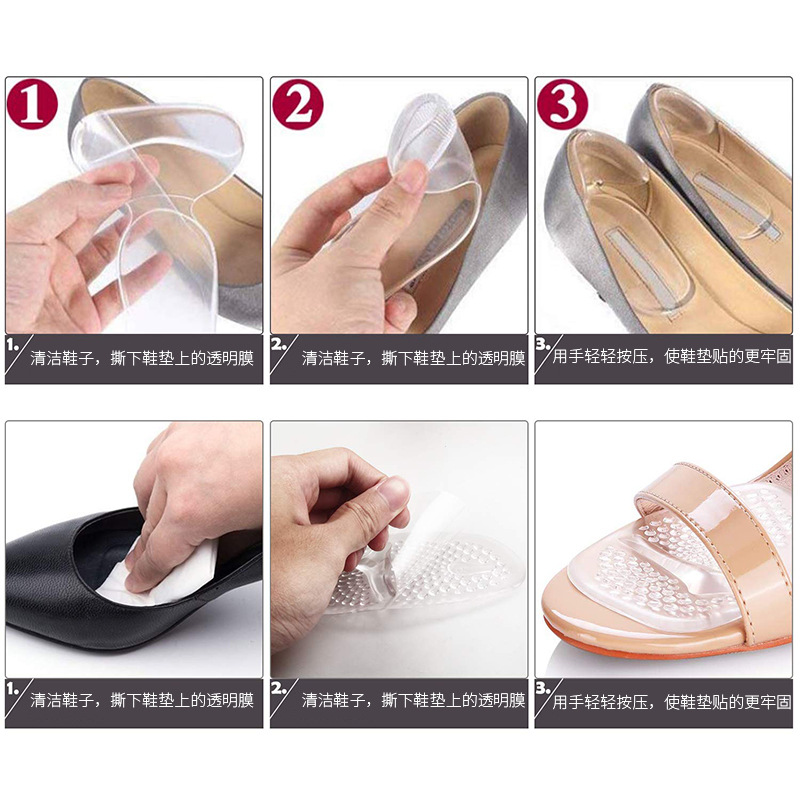 1

2

3

1. 清洁鞋子，撕下鞋垫上的透明膜

2. 清洁鞋子，撕下鞋垫上的透明膜

3. 用手轻轻按压，使鞋垫贴的更牢固

1. 清洁鞋子，撕下鞋垫上的透明膜

2. 清洁鞋子，撕下鞋垫上的透明膜

3. 用手轻轻按压，使鞋垫贴的更牢固