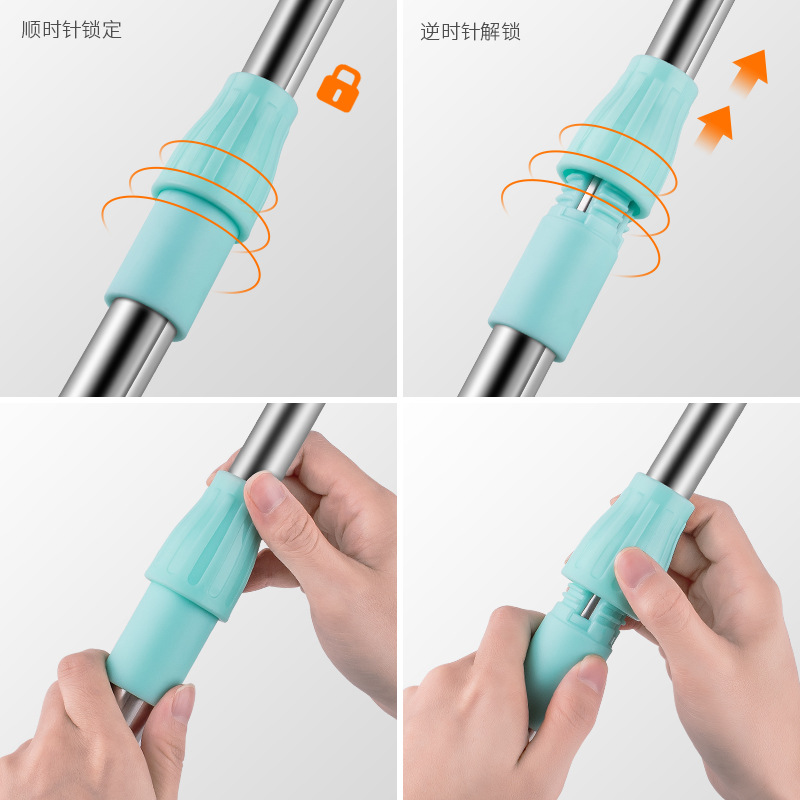 顺时针锁定

逆时针解锁