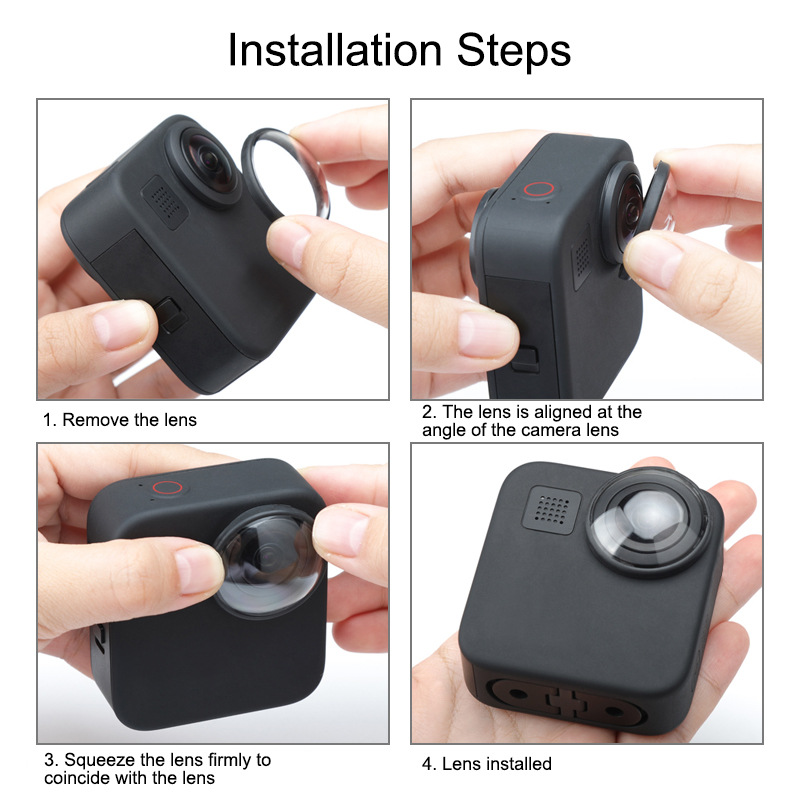 Installation Steps

1. Remove the lens

2. The lens is aligned at the angle of the camera lens

3. Squeeze the lens firmly to coincide with the lens

4. Lens installed