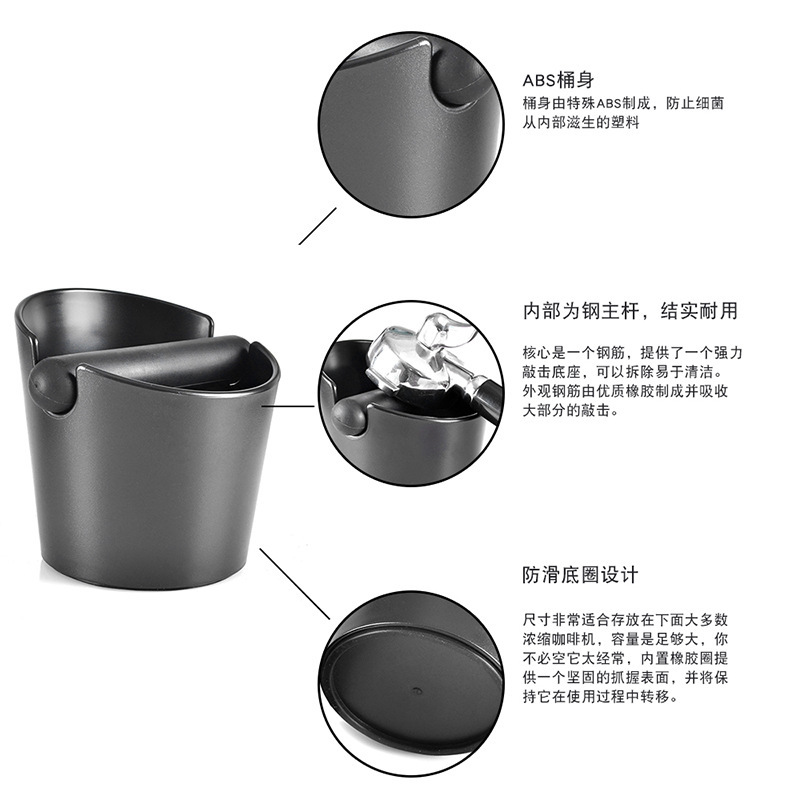 ABS桶身

桶身由特殊ABS制成，防止细菌从内部滋生的塑料

内部为钢主杆，结实耐用

核心是一个钢筋，提供了一个强力敲击底座，可以拆除易于清洁。外观钢筋由优质橡胶制成并吸收大部分的敲击。

防滑底圈设计

尺寸非常适合存放在下面大多数浓缩咖啡机，容量是足够大，你不必空它太经常，内置橡胶圈提供一个坚固的抓握表面，并将保持它在使用过程中转移。