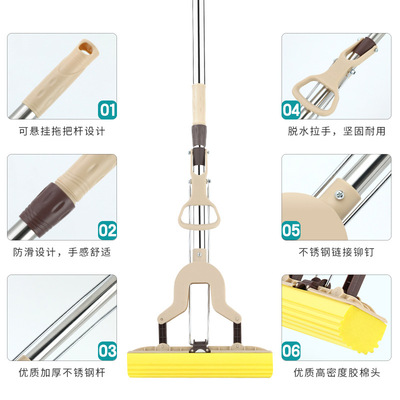 01
可悬挂拖把杆设计

02
防滑设计，手感舒适

03
优质加厚不锈钢杆

04
脱水拉手，坚固耐用

05
不锈钢链接铆钉

06
优质高密度胶棉头