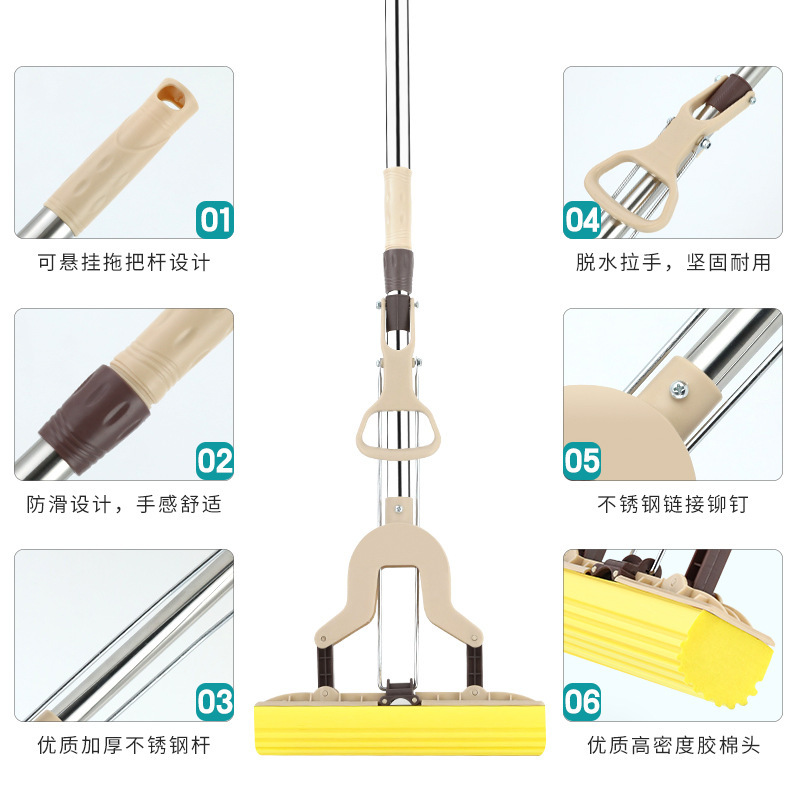 01
可悬挂拖把杆设计

02
防滑设计，手感舒适

03
优质加厚不锈钢杆

04
脱水拉手，坚固耐用

05
不锈钢链接铆钉

06
优质高密度胶棉头