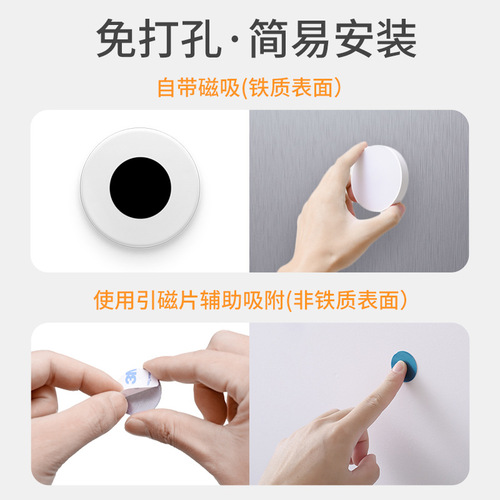 免打孔·简易安装

自带磁吸(铁质表面)

使用引磁片辅助吸附(非铁质表面)

3M