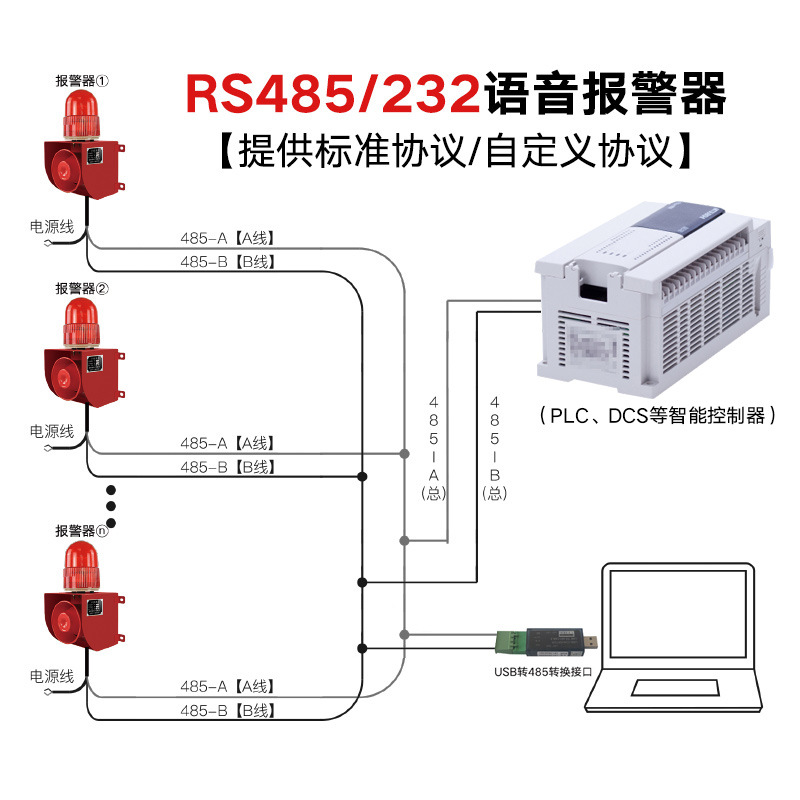 RS485/232语音报警器
【提供标准协议/自定义协议】

报警器①
电源线
485-A【A线】
485-B【B线】

报警器②
电源线
485-A【A线】
485-B【B线】

报警器ⓝ
电源线
485-A【A线】
485-B【B线】

485-A(总)
485-B(总)

（PLC、DCS等智能控制器）

USB转485转换接口