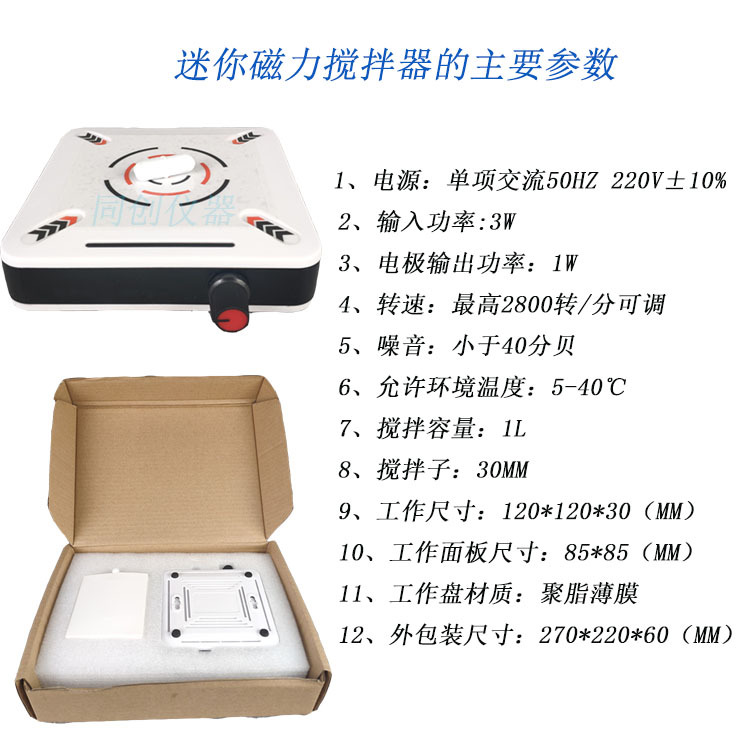 迷你磁力搅拌器的主要参数

同创仪器

1、电源：单项交流50HZ 220V±10%
2、输入功率:3W
3、电极输出功率：1W
4、转速：最高2800转/分可调
5、噪音：小于40分贝
6、允许环境温度：5-40℃
7、搅拌容量：1L
8、搅拌子：30MM
9、工作尺寸：120*120*30（MM）
10、工作面板尺寸：85*85（MM）
11、工作盘材质：聚脂薄膜
12、外包装尺寸：270*220*60（MM）