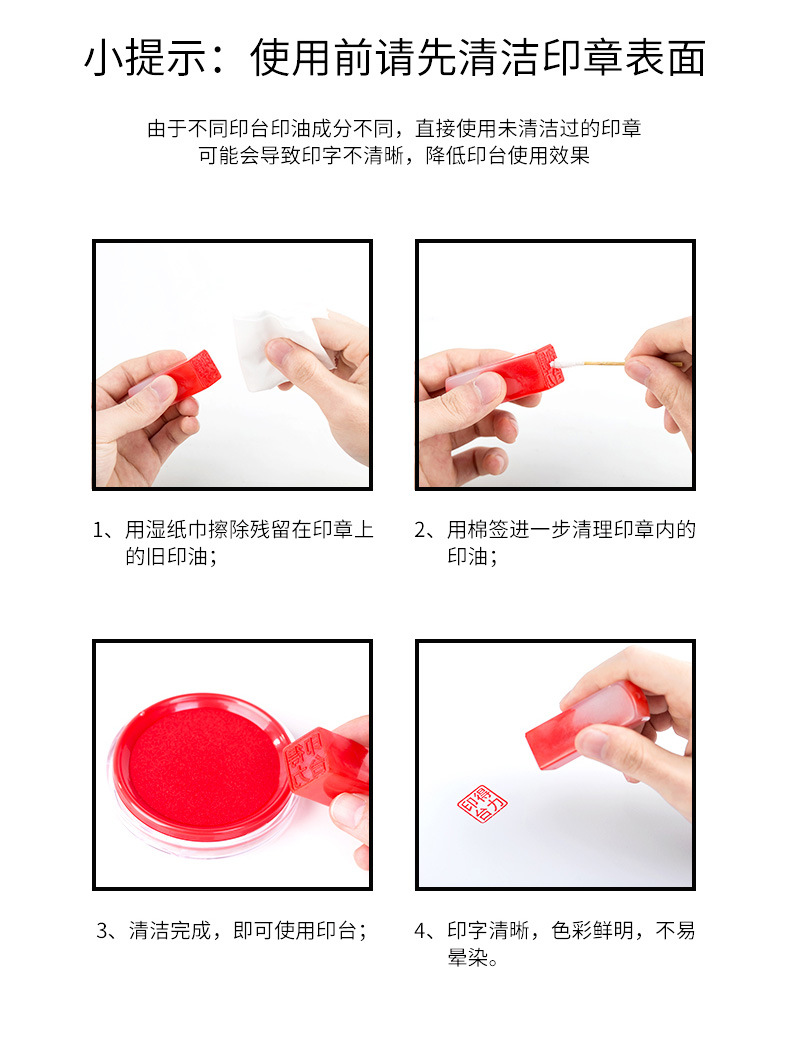 小提示：使用前请先清洁印章表面

由于不同印台印油成分不同，直接使用未清洁过的印章
可能会导致印字不清晰，降低印台使用效果

1、用湿纸巾擦除残留在印章上的旧印油；

2、用棉签进一步清理印章内的印油；

3、清洁完成，即可使用印台；

4、印字清晰，色彩鲜明，不易晕染。