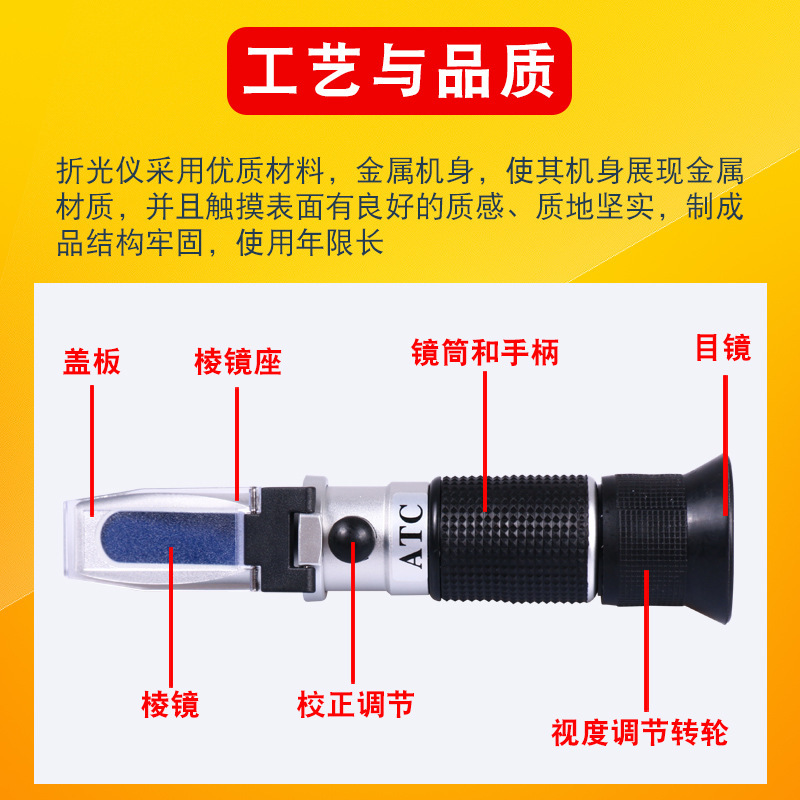 工艺与品质

折光仪采用优质材料，金属机身，使其机身展现金属材质，并且触摸表面有良好的质感、质地坚实，制成品结构牢固，使用年限长

盖板

棱镜座

镜筒和手柄

目镜

ATC

棱镜

校正调节

视度调节转轮