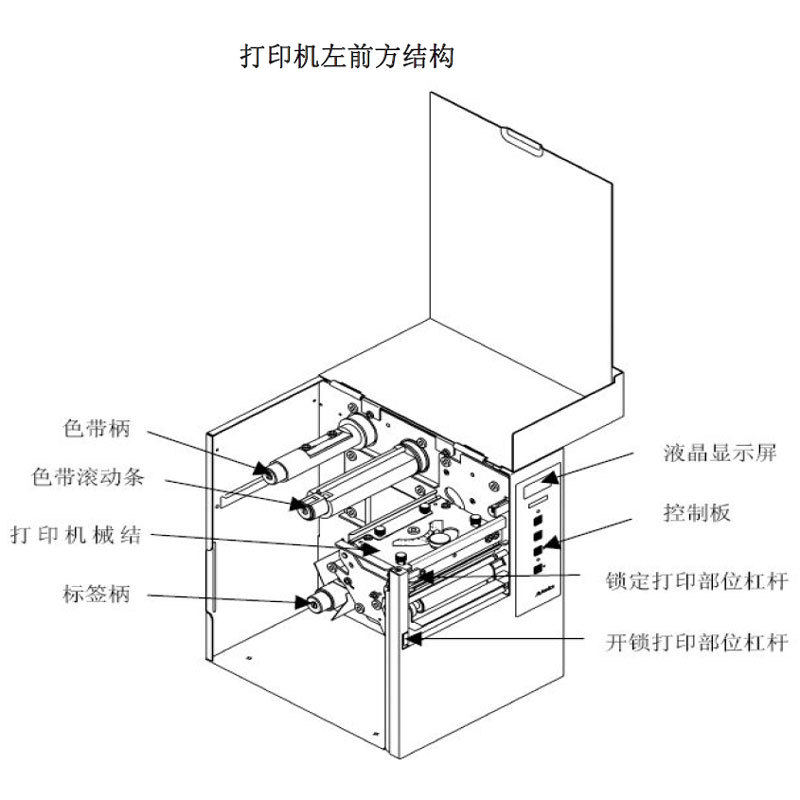 打印机左前方结构

色带柄

色带滚动条

打印机械结

标签柄

液晶显示屏

控制板

锁定打印部位杠杆

开锁打印部位杠杆