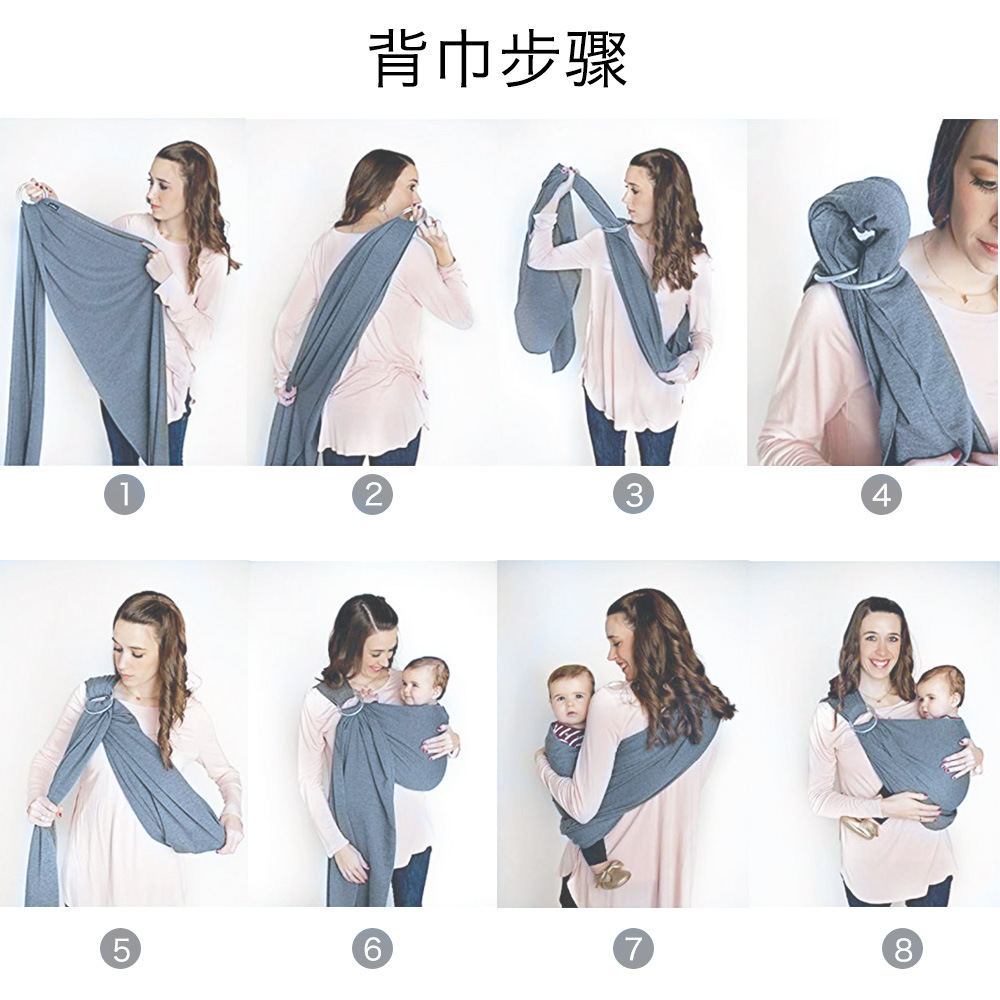 背巾步骤

1

2

3

4

5

6

7

8