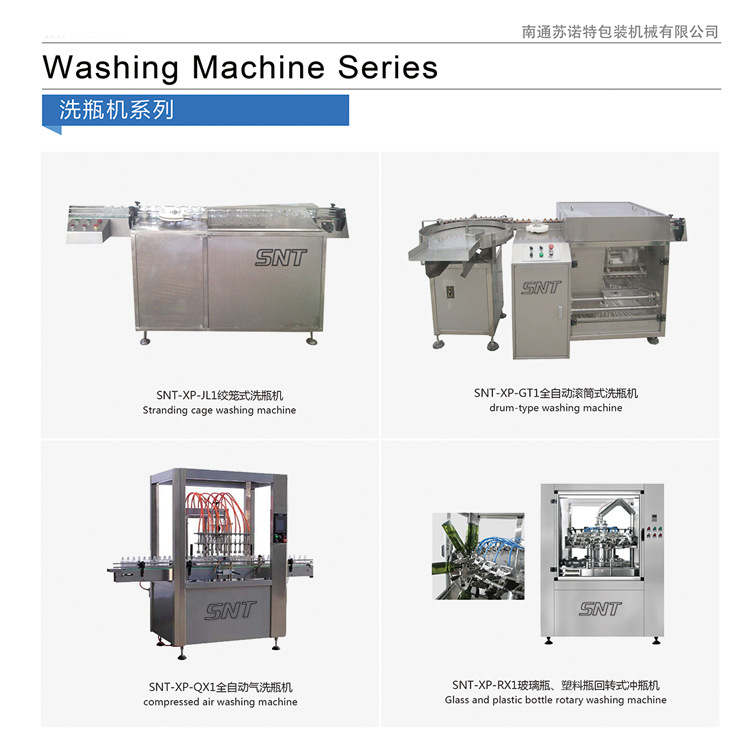 南通苏诺特包装机械有限公司

Washing Machine Series

洗瓶机系列

SNT

SNT-XP-JL1绞笼式洗瓶机
Stranding cage washing machine

SNT

SNT-XP-GT1全自动滚筒式洗瓶机
drum-type washing machine

SNT

SNT-XP-QX1全自动气洗瓶机
compressed air washing machine

SNT

SNT-XP-RX1玻璃瓶、塑料瓶回转式冲瓶机
Glass and plastic bottle rotary washing machine