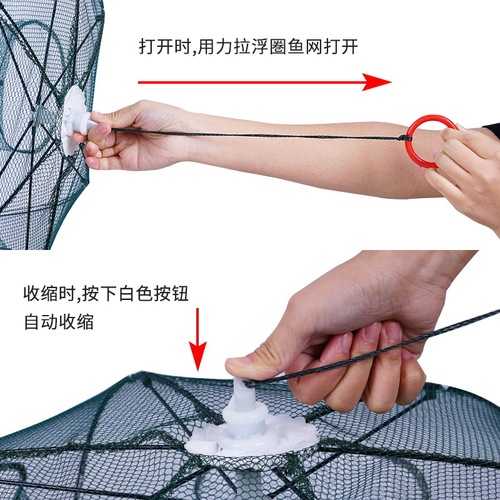 打开时,用力拉浮圈鱼网打开

收缩时,按下白色按钮
自动收缩