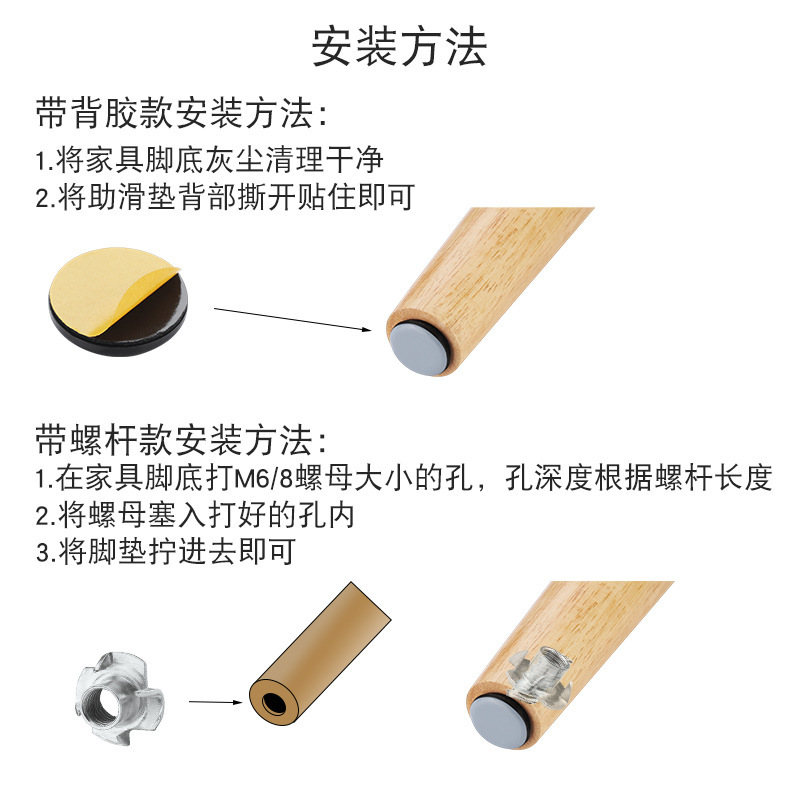 安装方法

带背胶款安装方法:
1.将家具脚底灰尘清理干净
2.将助滑垫背部撕开贴住即可

带螺杆款安装方法:
1.在家具脚底打M6/8螺母大小的孔，孔深度根据螺杆长度
2.将螺母塞入打好的孔内
3.将脚垫拧进去即可