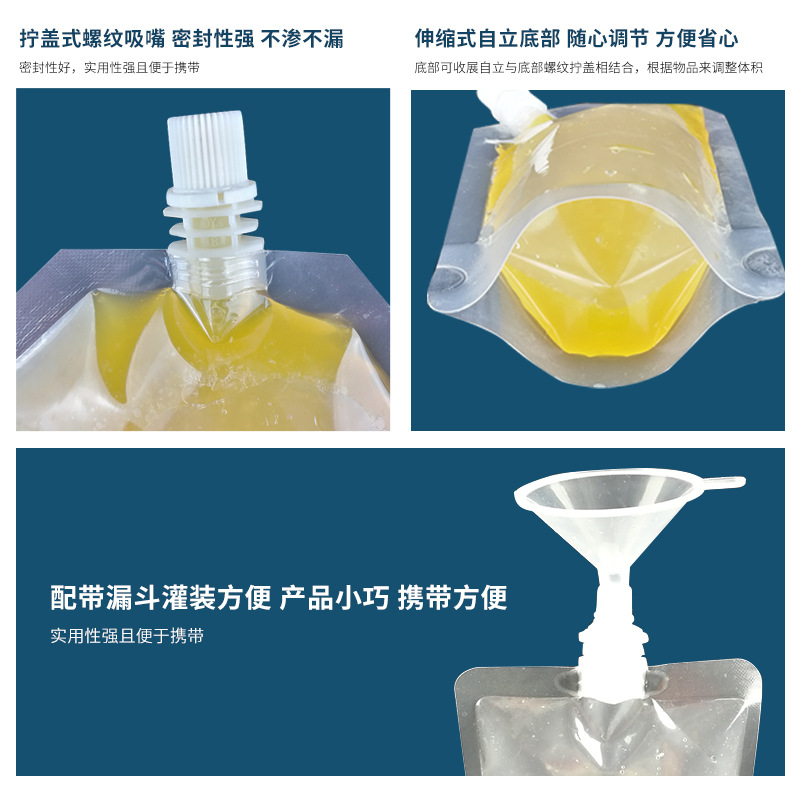 拧盖式螺纹吸嘴 密封性强 不渗不漏

密封性好，实用性强且便于携带

伸缩式自立底部 随心调节 方便省心

底部可收展自立与底部螺纹拧盖相结合，根据物品来调整体积

配带漏斗灌装方便 产品小巧 携带方便

实用性强且便于携带