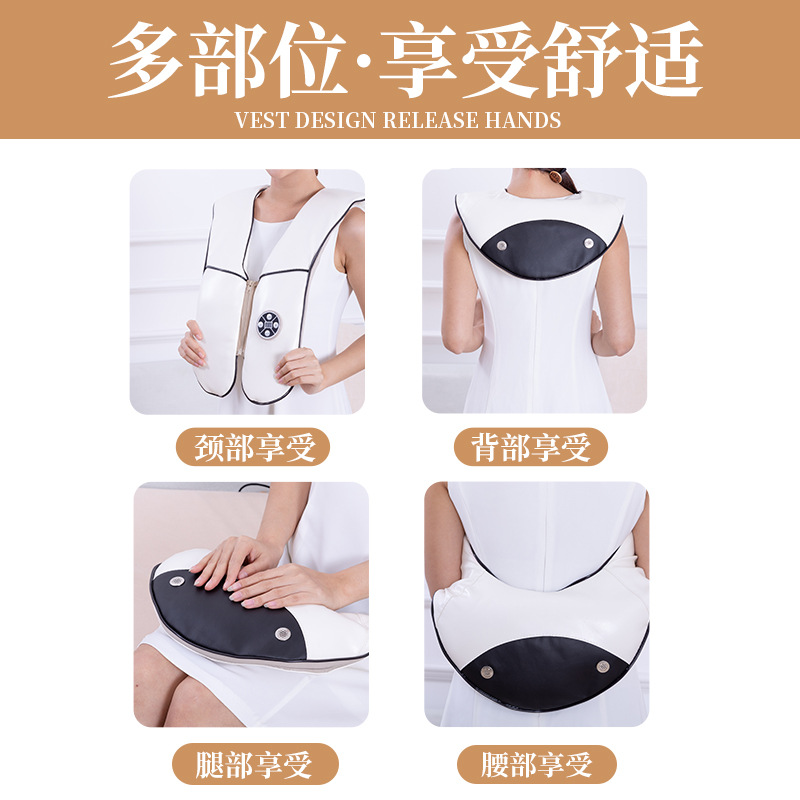 多部位·享受舒适
VEST DESIGN RELEASE HANDS

颈部享受

背部享受

腿部享受

腰部享受