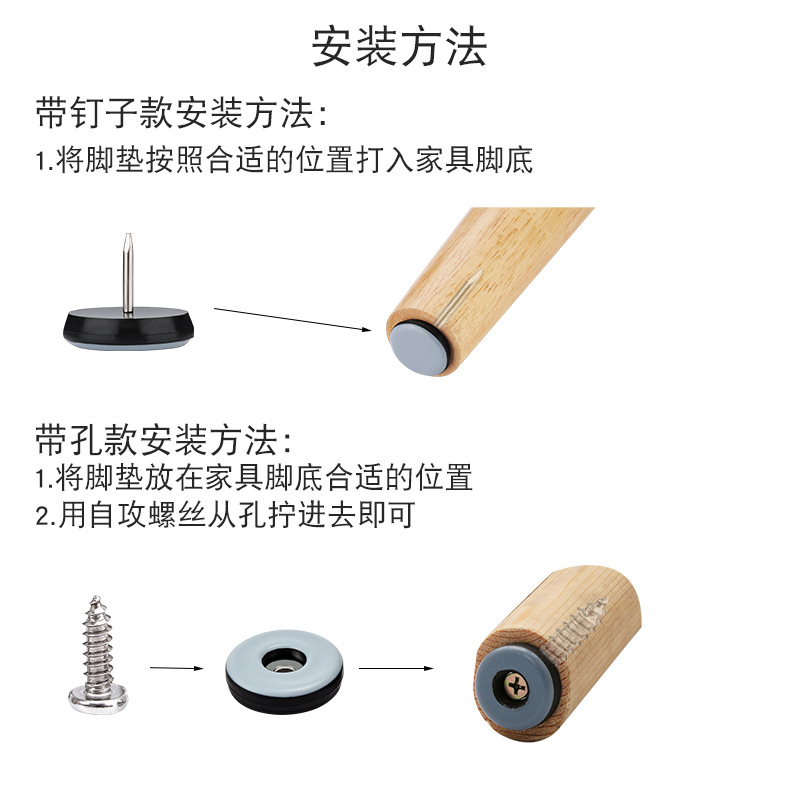 安装方法

带钉子款安装方法:
1.将脚垫按照合适的位置打入家具脚底

带孔款安装方法:
1.将脚垫放在家具脚底合适的位置
2.用自攻螺丝从孔拧进去即可