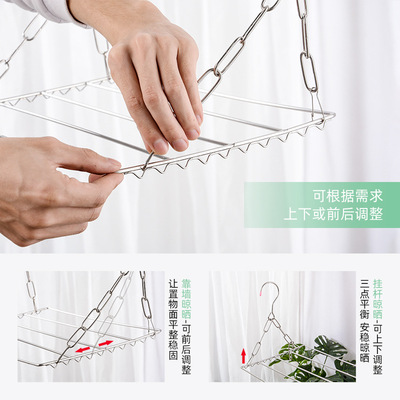 可根据需求
上下或前后调整

靠墙晾晒·可前后调整
让置物面平整稳固

挂杆晾晒·可上下调整
三点平衡 安稳晾晒