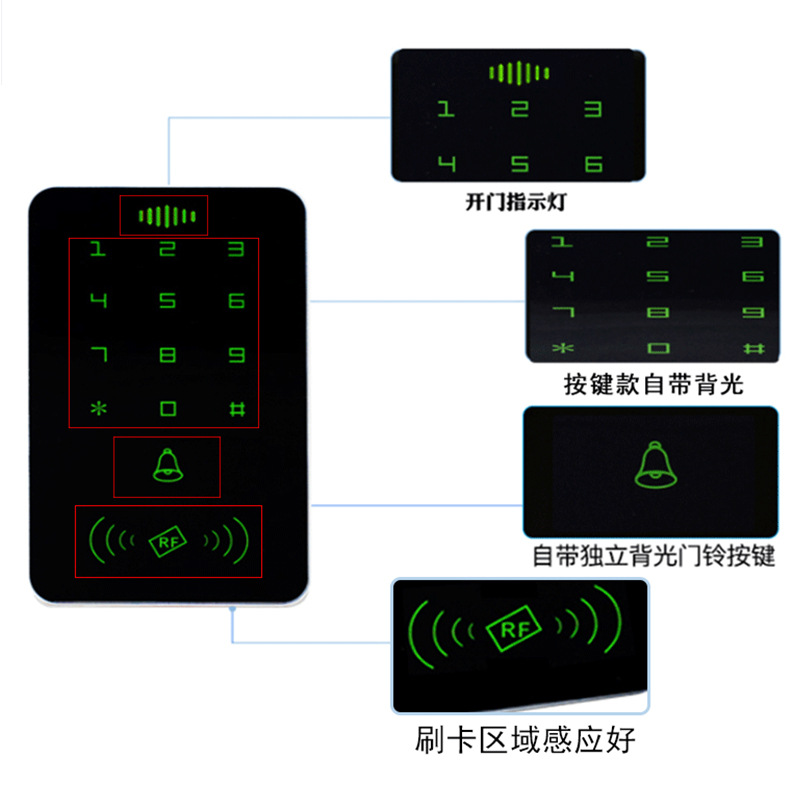 1 2 3
4 5 6
7 8 9
* 0 #

RF

1 2 3
4 5 6

开门指示灯

1 2 3
4 5 6
7 8 9
* 0 #

按键款自带背光

自带独立背光门铃按键

RF

刷卡区域感应好