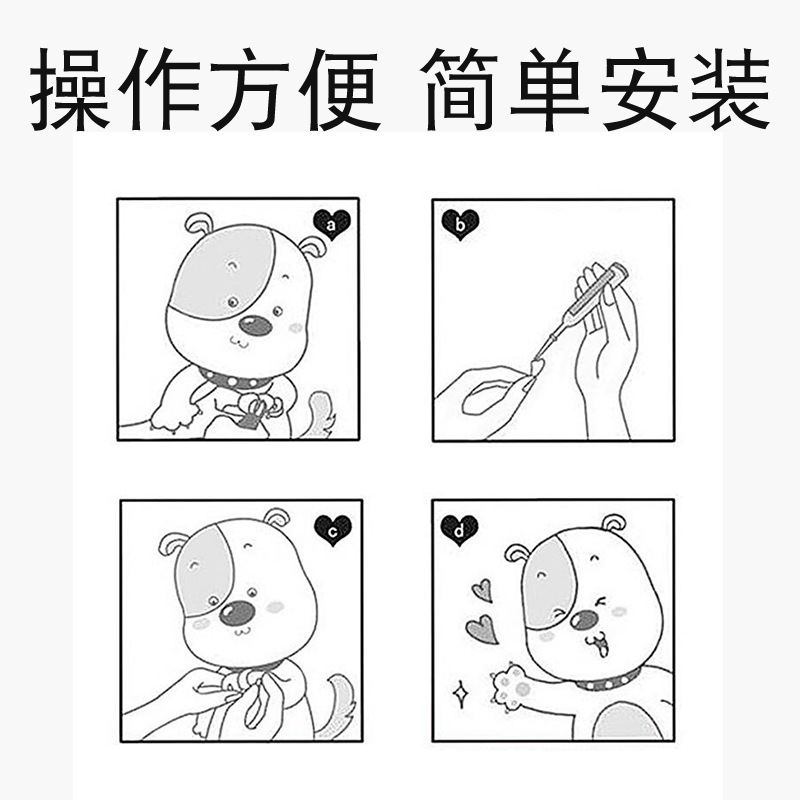 操作方便 简单安装

a

b

c

d