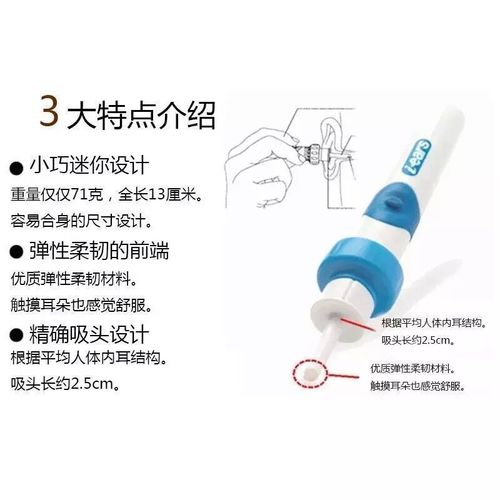 3 大特点介绍

● 小巧迷你设计

重量仅仅71克，全长13厘米。

容易合身的尺寸设计。

● 弹性柔韧的前端

优质弹性柔韧材料。

触摸耳朵也感觉舒服。

● 精确吸头设计

根据平均人体内耳结构。

吸头长约2.5cm。

i-ears

根据平均人体内耳结构。

吸头长约2.5cm。

优质弹性柔韧材料。

触摸耳朵也感觉舒服。