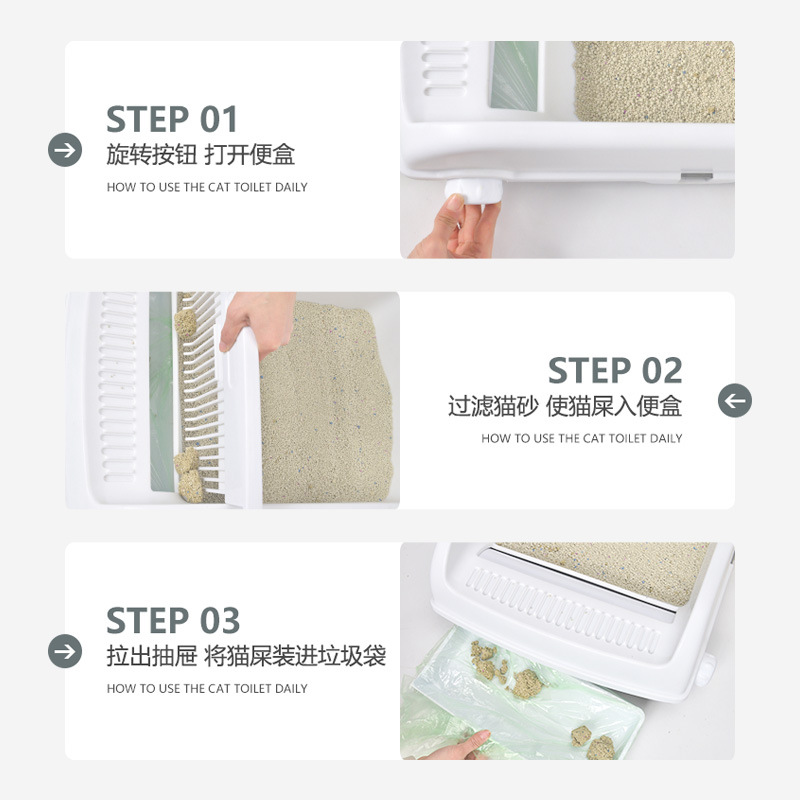 STEP 01
旋转按钮 打开便盒
HOW TO USE THE CAT TOILET DAILY

STEP 02
过滤猫砂 使猫屎入便盒
HOW TO USE THE CAT TOILET DAILY

STEP 03
拉出抽屉 将猫屎装进垃圾袋
HOW TO USE THE CAT TOILET DAILY