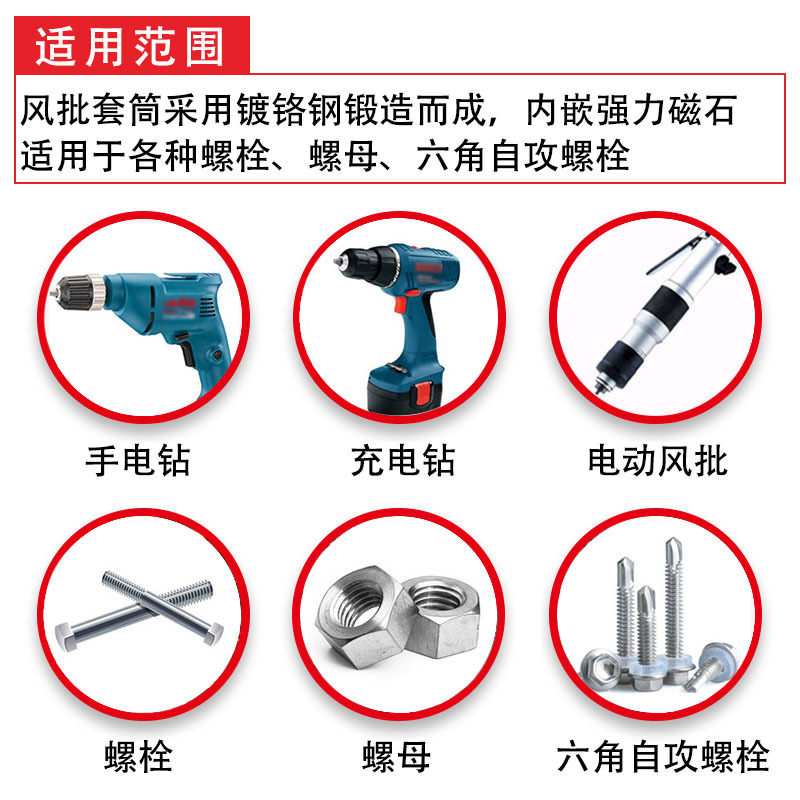 适用范围

风批套筒采用镀铬钢锻造而成，内嵌强力磁石
适用于各种螺栓、螺母、六角自攻螺栓

手电钻

充电钻

电动风批

螺栓

螺母

六角自攻螺栓