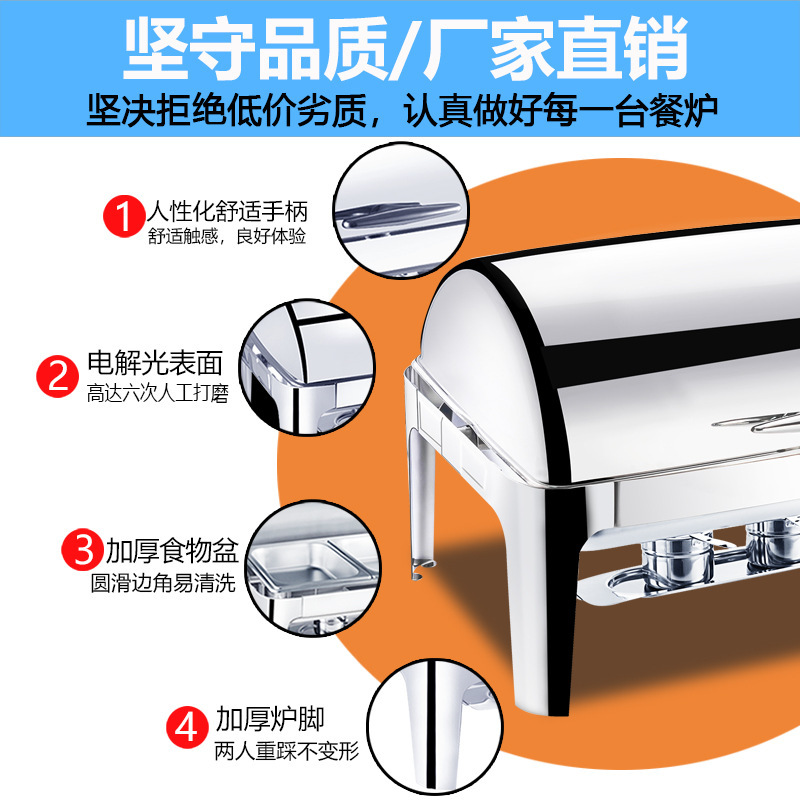 坚守品质/厂家直销

坚决拒绝低价劣质，认真做好每一台餐炉

1 人性化舒适手柄
舒适触感，良好体验

2 电解光表面
高达六次人工打磨

3 加厚食物盆
圆滑边角易清洗

4 加厚炉脚
两人重踩不变形