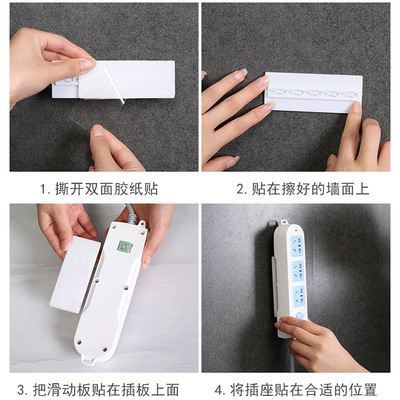 1. 撕开双面胶纸贴

2. 贴在擦好的墙面上

3. 把滑动板贴在插板上面

4. 将插座贴在合适的位置