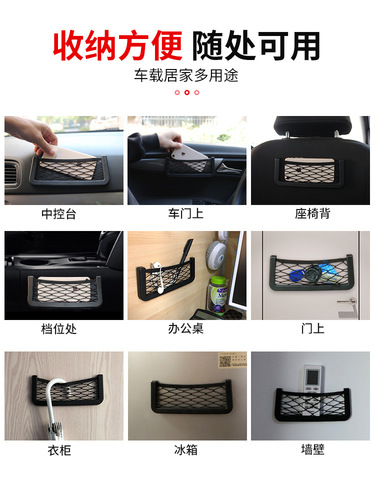 收纳方便 随处可用

车载居家多用途

中控台

车门上

座椅背

档位处

办公桌

门上

衣柜

冰箱

墙壁