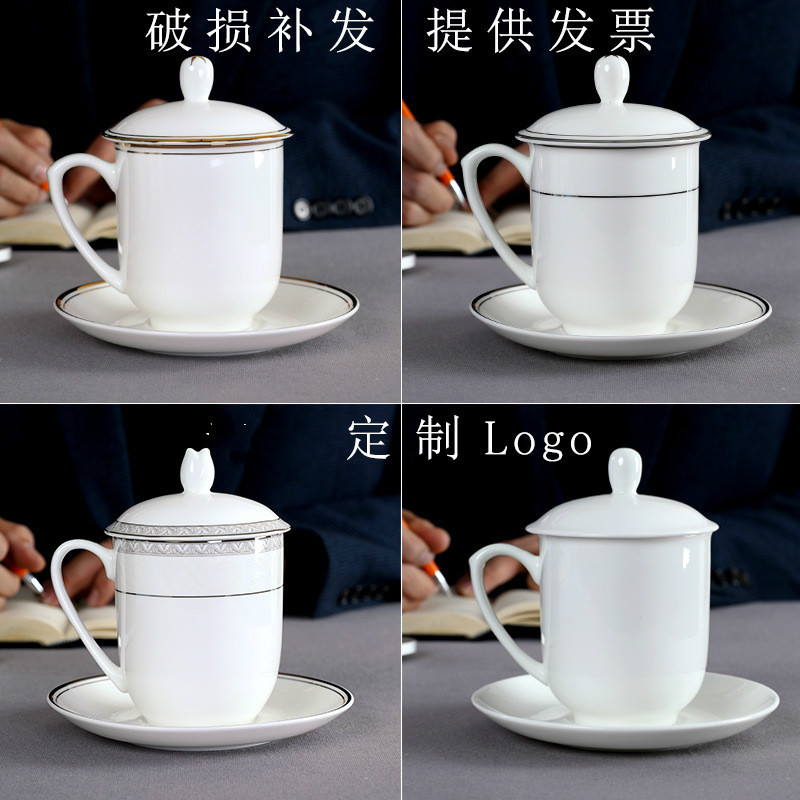 破损补发

提供发票

定制 Logo