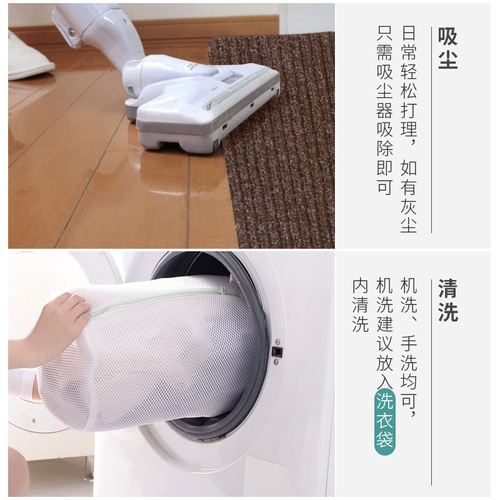 吸尘

日常轻松打理，如有灰尘只需吸尘器吸除即可

清洗

机洗、手洗均可，机洗建议放入洗衣袋内清洗