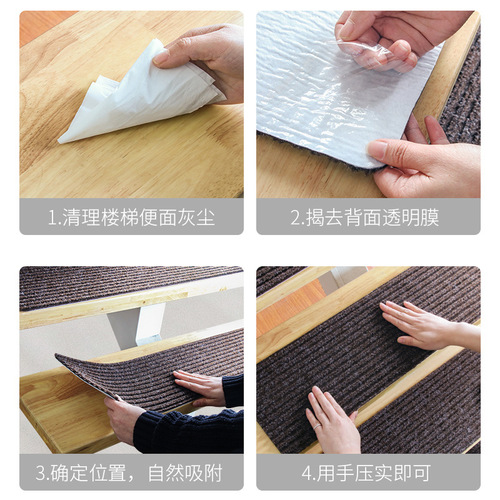 1.清理楼梯便面灰尘

2.揭去背面透明膜

3.确定位置，自然吸附

4.用手压实即可