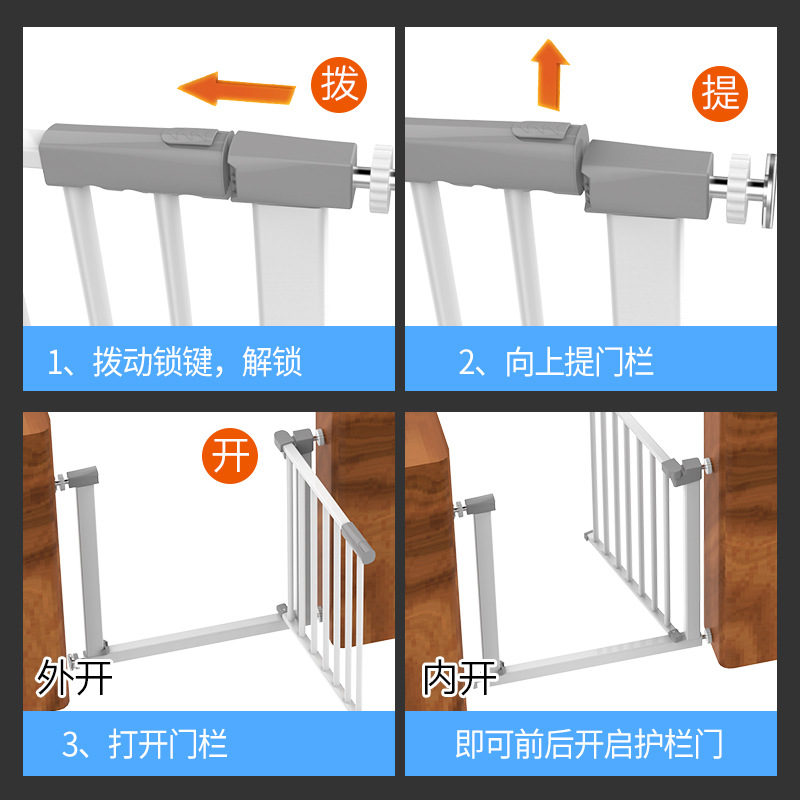 拨

1、拨动锁键，解锁

提

2、向上提门栏

开

外开

3、打开门栏

内开

即可前后开启护栏门