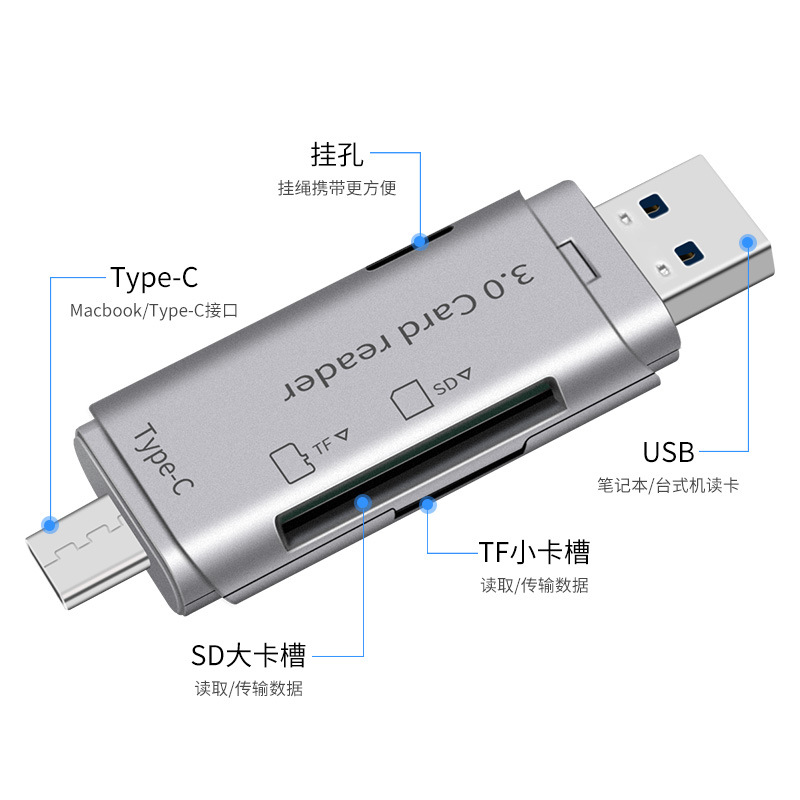 挂孔
挂绳携带更方便

Type-C
Macbook/Type-C接口

3.0 Card reader

SD

TF

Type-C

USB
笔记本/台式机读卡

TF小卡槽
读取/传输数据

SD大卡槽
读取/传输数据