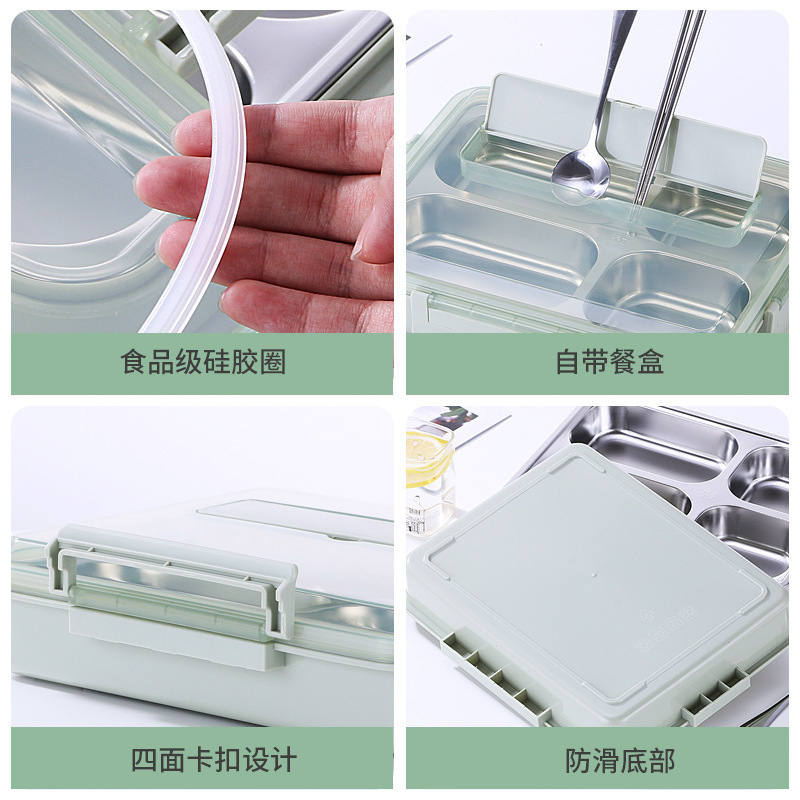 食品级硅胶圈

自带餐盒

四面卡扣设计

防滑底部