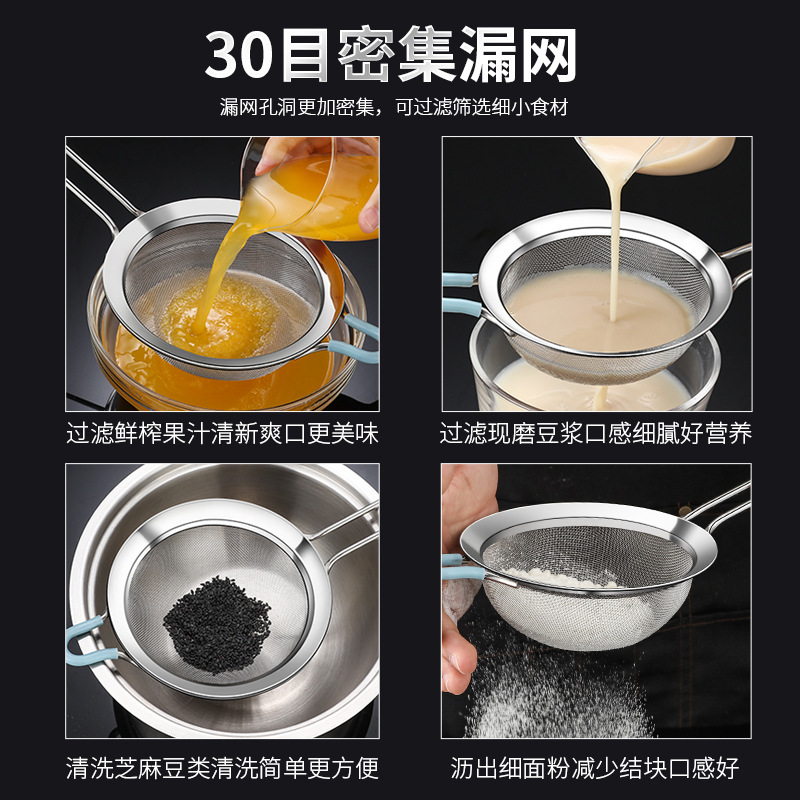 30目密集漏网

漏网孔洞更加密集，可过滤筛选细小食材

过滤鲜榨果汁清新爽口更美味

过滤现磨豆浆口感细腻好营养

清洗芝麻豆类清洗简单更方便

沥出细面粉减少结块口感好