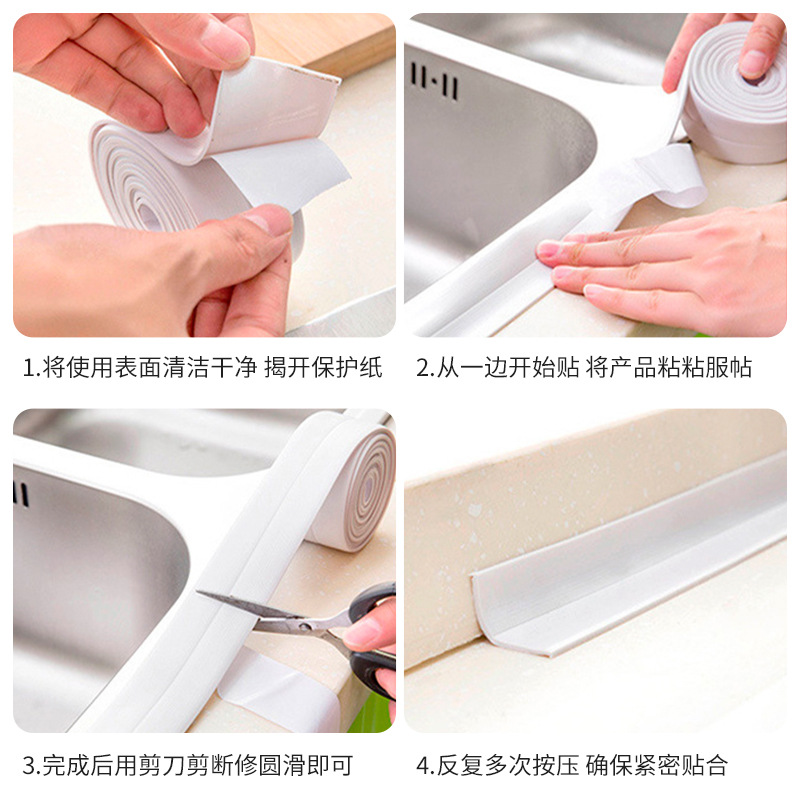 1.将使用表面清洁干净 揭开保护纸

2.从一边开始贴 将产品粘粘服帖

3.完成后用剪刀剪断修圆滑即可

4.反复多次按压 确保紧密贴合